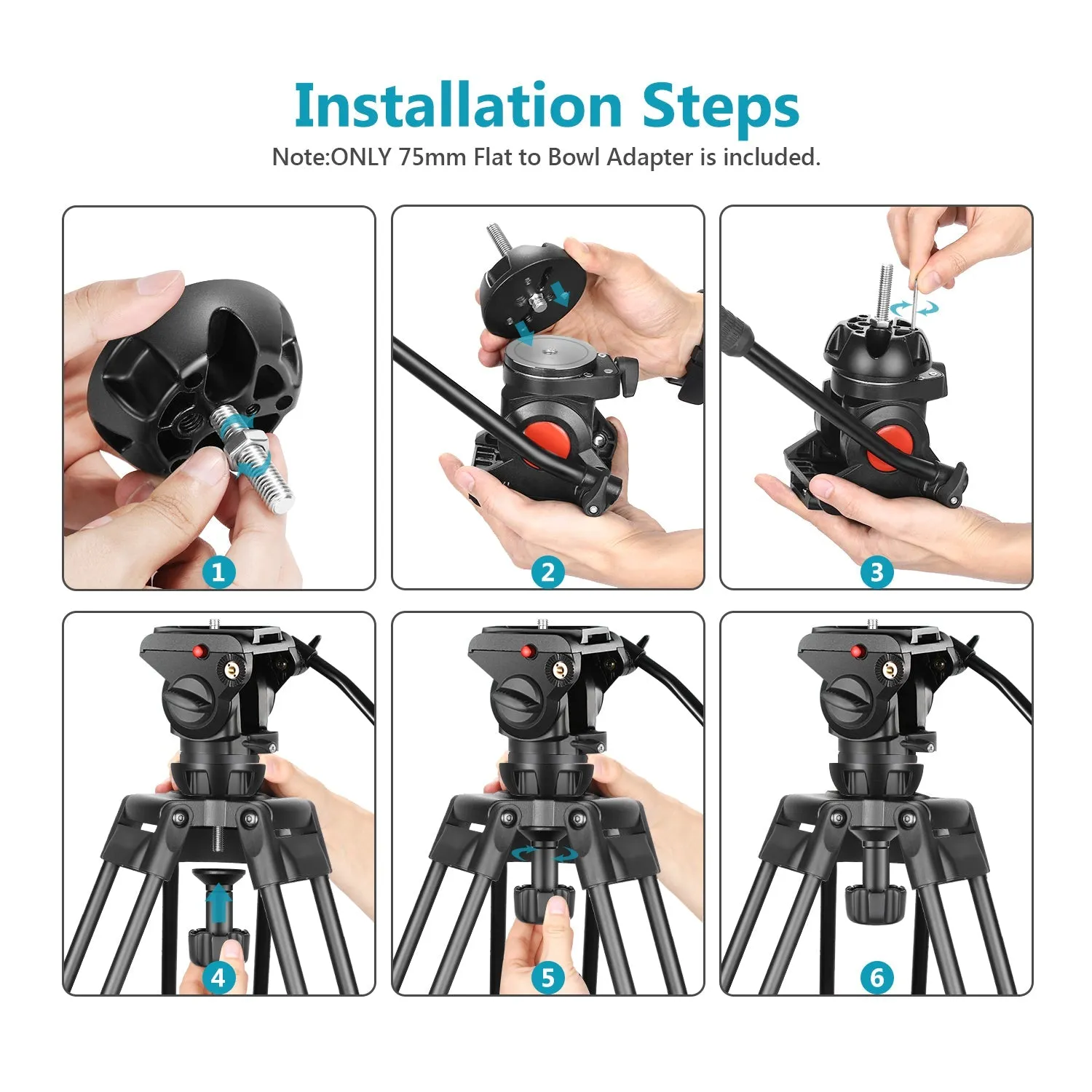 Installation Steps

Note:ONLY 75mm Flat to Bowl Adapter is included.

1

2

3

4

5

6